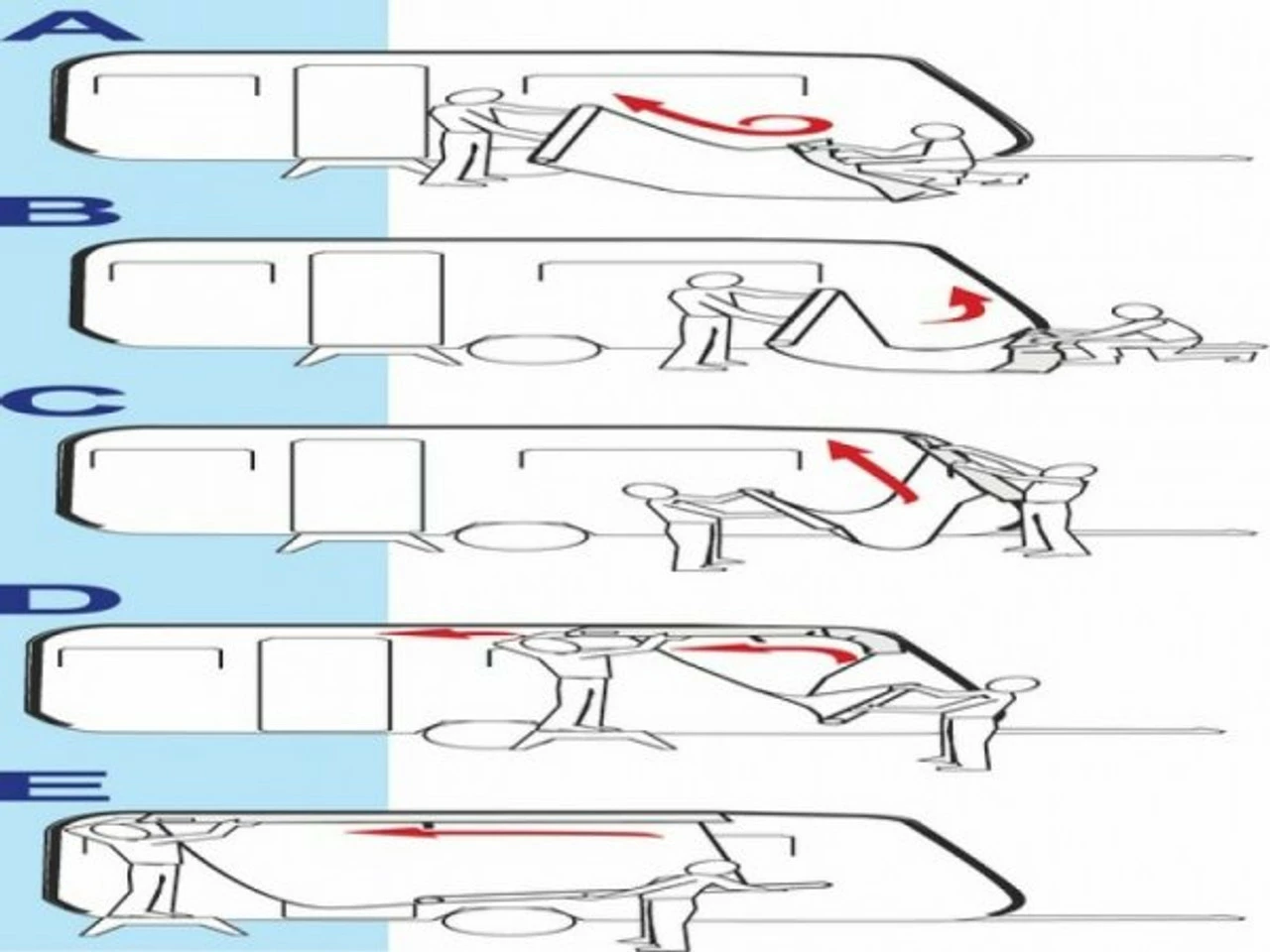 A

B

C

D

E